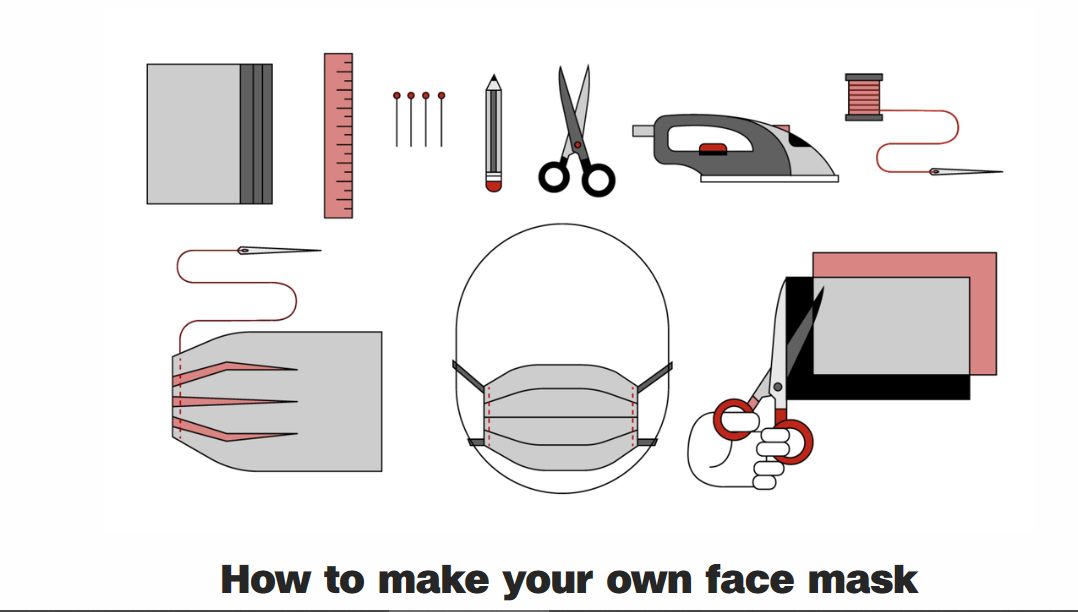 How to make your own face mask